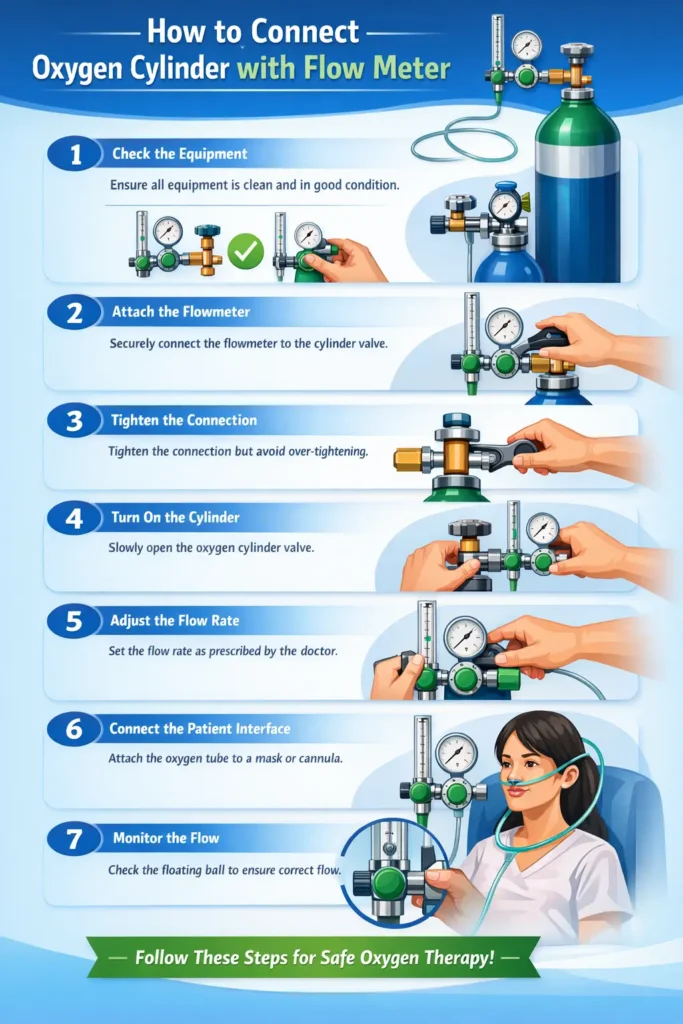 How to Connect Oxygen Cylinder with Flow Meter

1 Check the Equipment
Ensure all equipment is clean and in good condition.

2 Attach the Flowmeter
Securely connect the flowmeter to the cylinder valve.

3 Tighten the Connection
Tighten the connection but avoid over-tightening.

4 Turn On the Cylinder
Slowly open the oxygen cylinder valve.

5 Adjust the Flow Rate
Set the flow rate as prescribed by the doctor.

6 Connect the Patient Interface
Attach the oxygen tube to a mask or cannula.

7 Monitor the Flow
Check the floating ball to ensure correct flow.

Follow These Steps for Safe Oxygen Therapy!